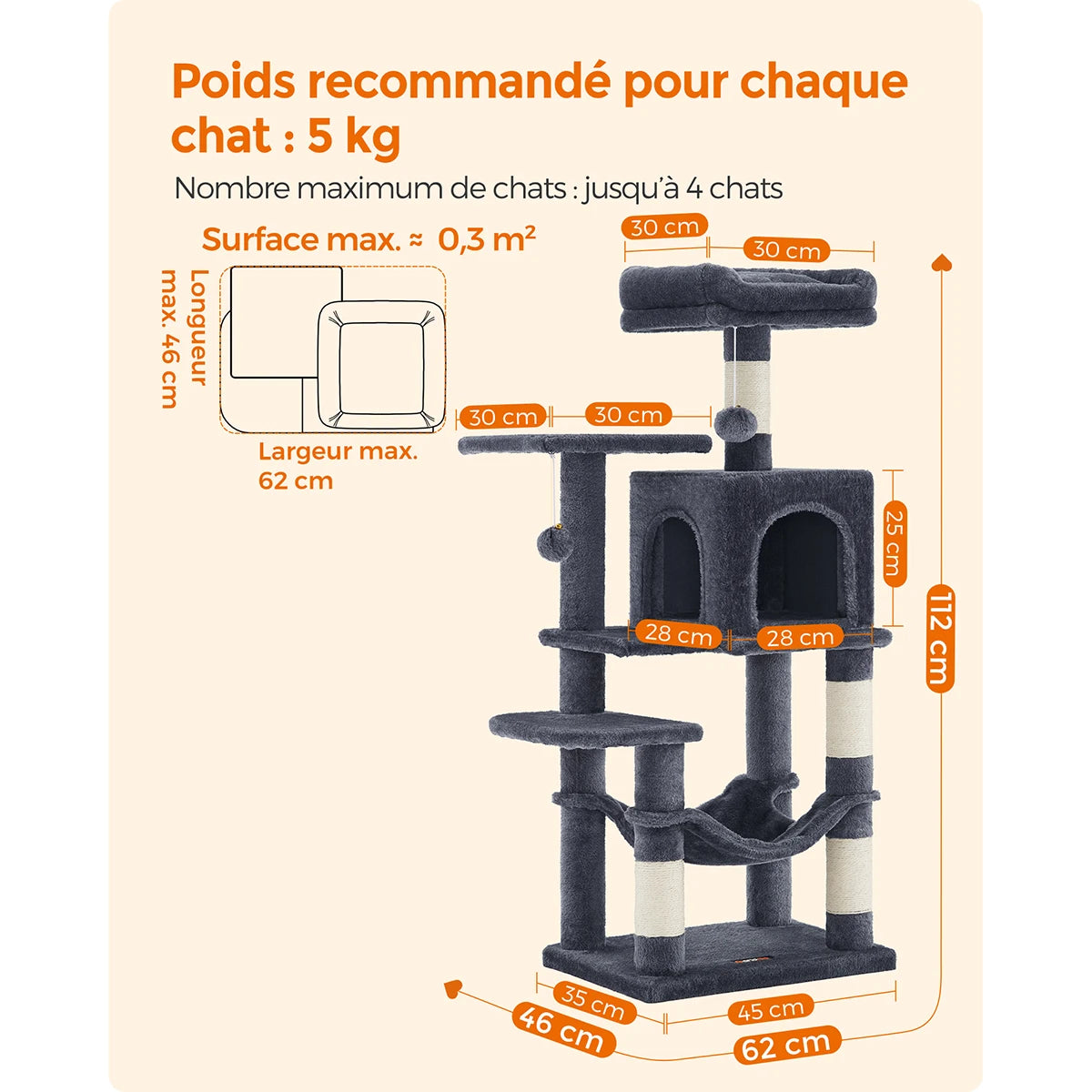 Poids recommandé pour chaque chat : 5 kg

Nombre maximum de chats : jusqu'à 4 chats

Surface max. ≈ 0,3 m²

Longueur max. 46 cm

Largeur max. 62 cm

30 cm

30 cm

30 cm

30 cm

25 cm

28 cm

28 cm

112 cm

35 cm

45 cm

46 cm

62 cm